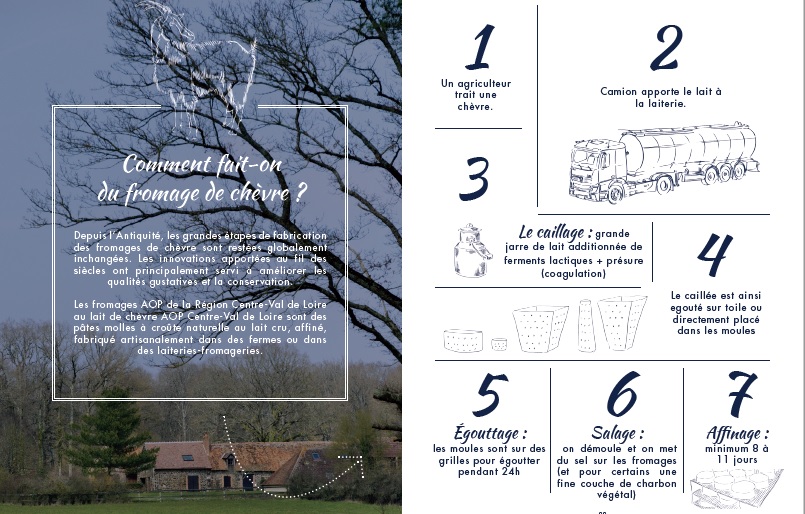 Comment fait-on du fromage de chèvre ?

Depuis l'Antiquité, les grandes étapes de fabrication des fromages de chèvre sont restées globalement inchangées. Les innovations apportées au fil des siècles ont principalement servi à améliorer les qualités gustatives et la conservation.

Les fromages AOP de la Région Centre-Val de Loire au lait de chèvre AOP Centre-Val de Loire sont des pâtes molles à croûte naturelle au lait cru, affiné, fabriqué artisanalement dans des fermes ou dans des laiteries-fromageries.

1

Un agriculteur trait une chèvre.

2

Camion apporte le lait à la laiterie.

3

Le caillage : grande jarre de lait additionnée de ferments lactiques + présure (coagulation)

4

Le caillée est ainsi egouté sur toile ou directement placé dans les moules

5

Égouttage : les moules sont sur des grilles pour égoutter pendant 24h

6

Salage : on démoule et on met du sel sur les fromages (et pour certains une fine couche de charbon végétal)

7

Affinage : minimum 8 à 11 jours